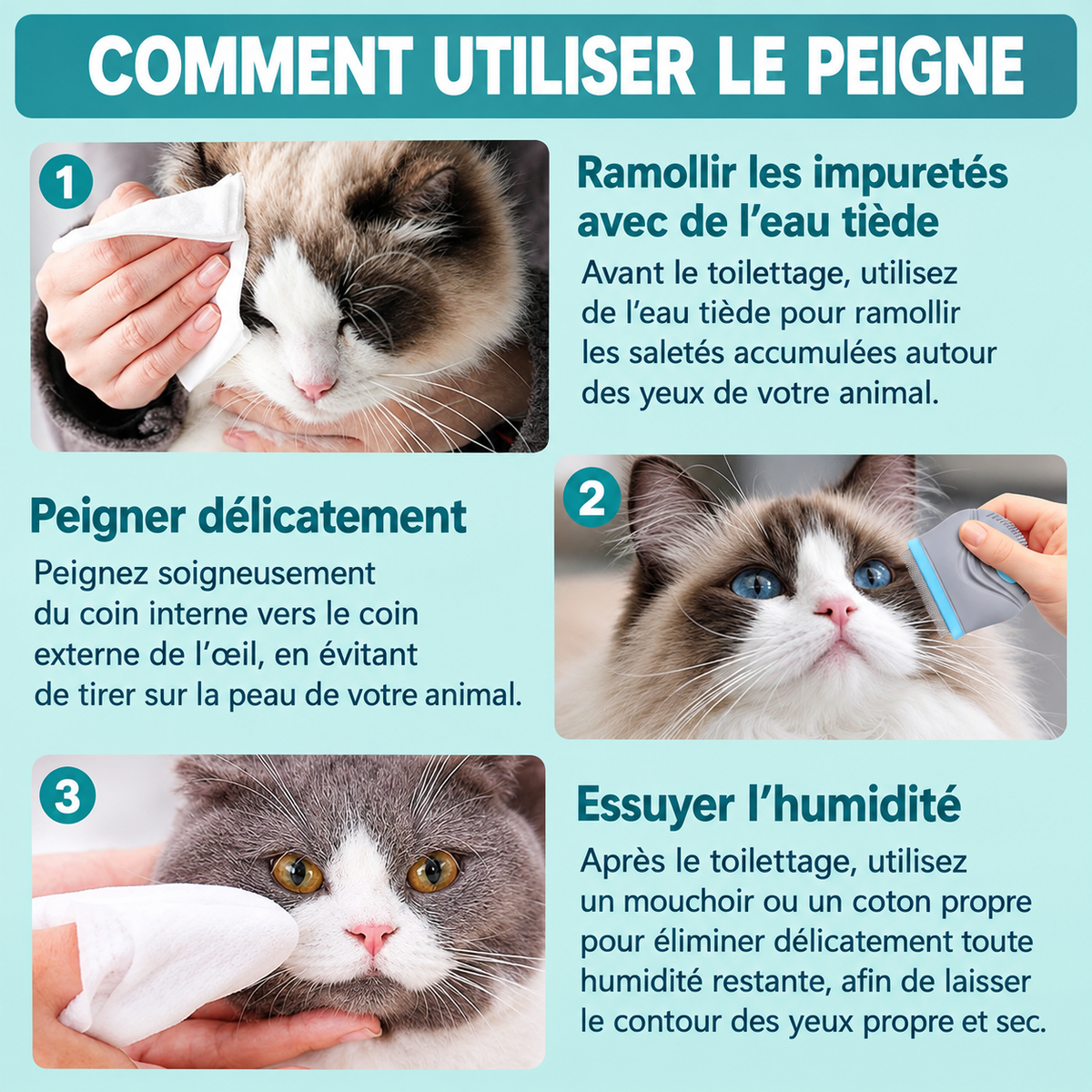 COMMENT UTILISER LE PEIGNE

1

Ramollir les impuretés avec de l'eau tiède

Avant le toilettage, utilisez de l'eau tiède pour ramollir les saletés accumulées autour des yeux de votre animal.

Peigner délicatement

Peignez soigneusement du coin interne vers le coin externe de l'œil, en évitant de tirer sur la peau de votre animal.

2

3

Essuyer l'humidité

Après le toilettage, utilisez un mouchoir ou un coton propre pour éliminer délicatement toute humidité restante, afin de laisser le contour des yeux propre et sec.